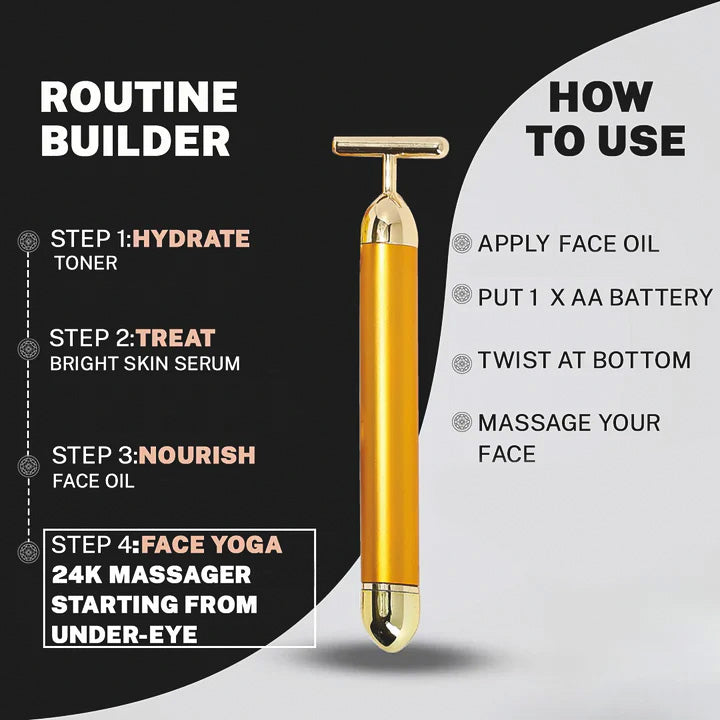 ROUTINE BUILDER

STEP 1:HYDRATE
TONER

STEP 2:TREAT
BRIGHT SKIN SERUM

STEP 3:NOURISH
FACE OIL

STEP 4:FACE YOGA
24K MASSAGER STARTING FROM UNDER-EYE

HOW TO USE

APPLY FACE OIL

PUT 1 X AA BATTERY

TWIST AT BOTTOM

MASSAGE YOUR FACE